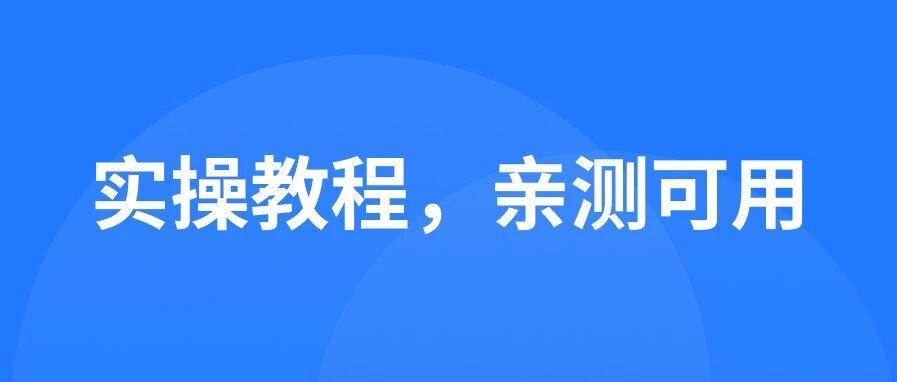 实操教程，亲测可用